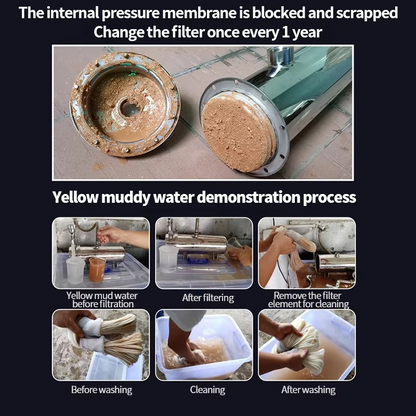 The internal pressure membrane is blocked and scrapped
Change the filter once every 1 year

Yellow muddy water demonstration process

Yellow mud water before filtration

After filtering

Remove the filter element for cleaning

Before washing

Cleaning

After washing